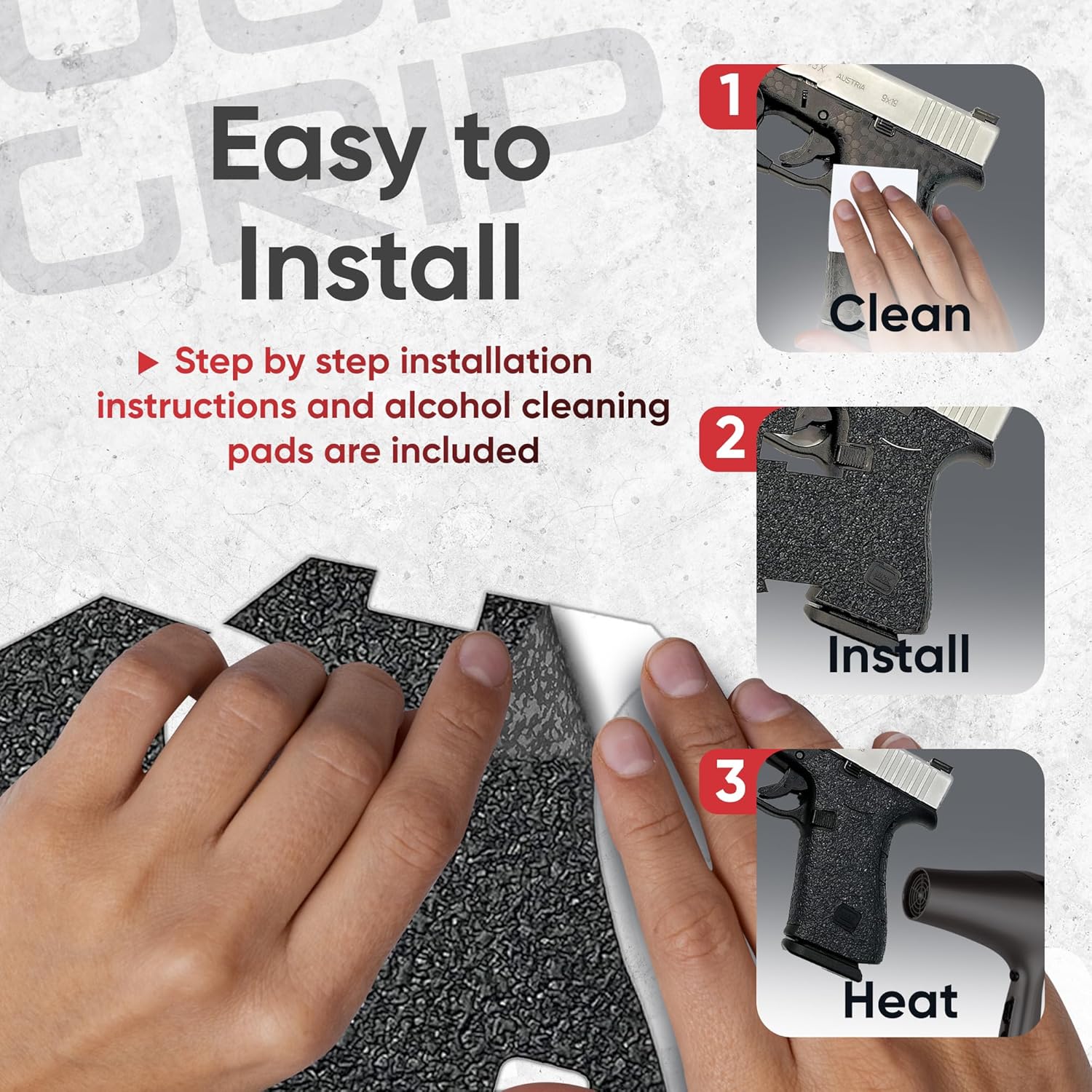 GRIP

Easy to Install

▶ Step by step installation instructions and alcohol cleaning pads are included

1
AUSTRIA 9x19
Clean

2
Install

3
Heat