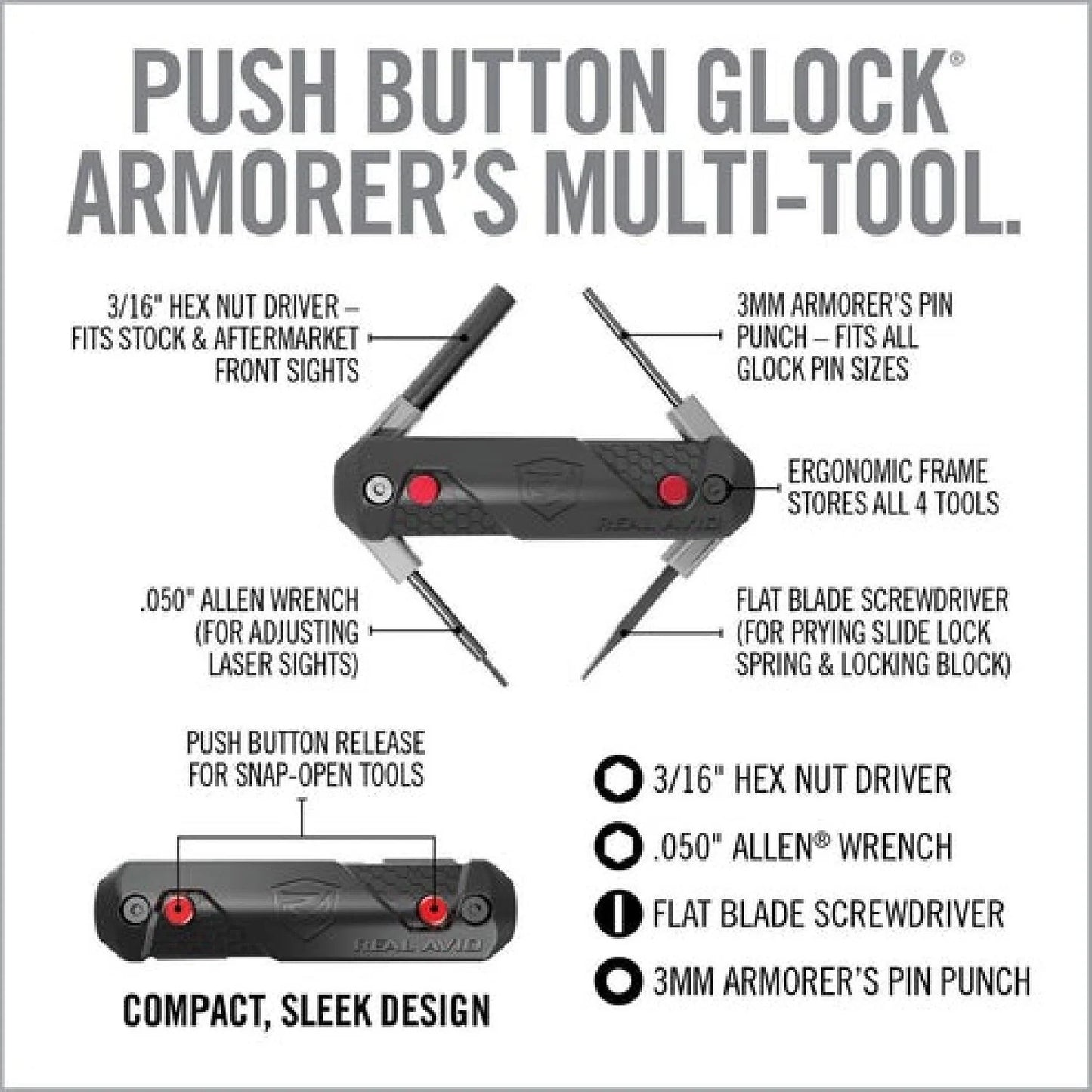 PUSH BUTTON GLOCK®
ARMORER'S MULTI-TOOL.

3/16" HEX NUT DRIVER – FITS STOCK & AFTERMARKET FRONT SIGHTS

3MM ARMORER'S PIN PUNCH – FITS ALL GLOCK PIN SIZES

ERGONOMIC FRAME STORES ALL 4 TOOLS

REAL AVID

.050" ALLEN WRENCH (FOR ADJUSTING LASER SIGHTS)

FLAT BLADE SCREWDRIVER (FOR PRYING SLIDE LOCK SPRING & LOCKING BLOCK)

PUSH BUTTON RELEASE FOR SNAP-OPEN TOOLS

REAL AVID

COMPACT, SLEEK DESIGN

3/16" HEX NUT DRIVER

.050" ALLEN® WRENCH

FLAT BLADE SCREWDRIVER

3MM ARMORER'S PIN PUNCH