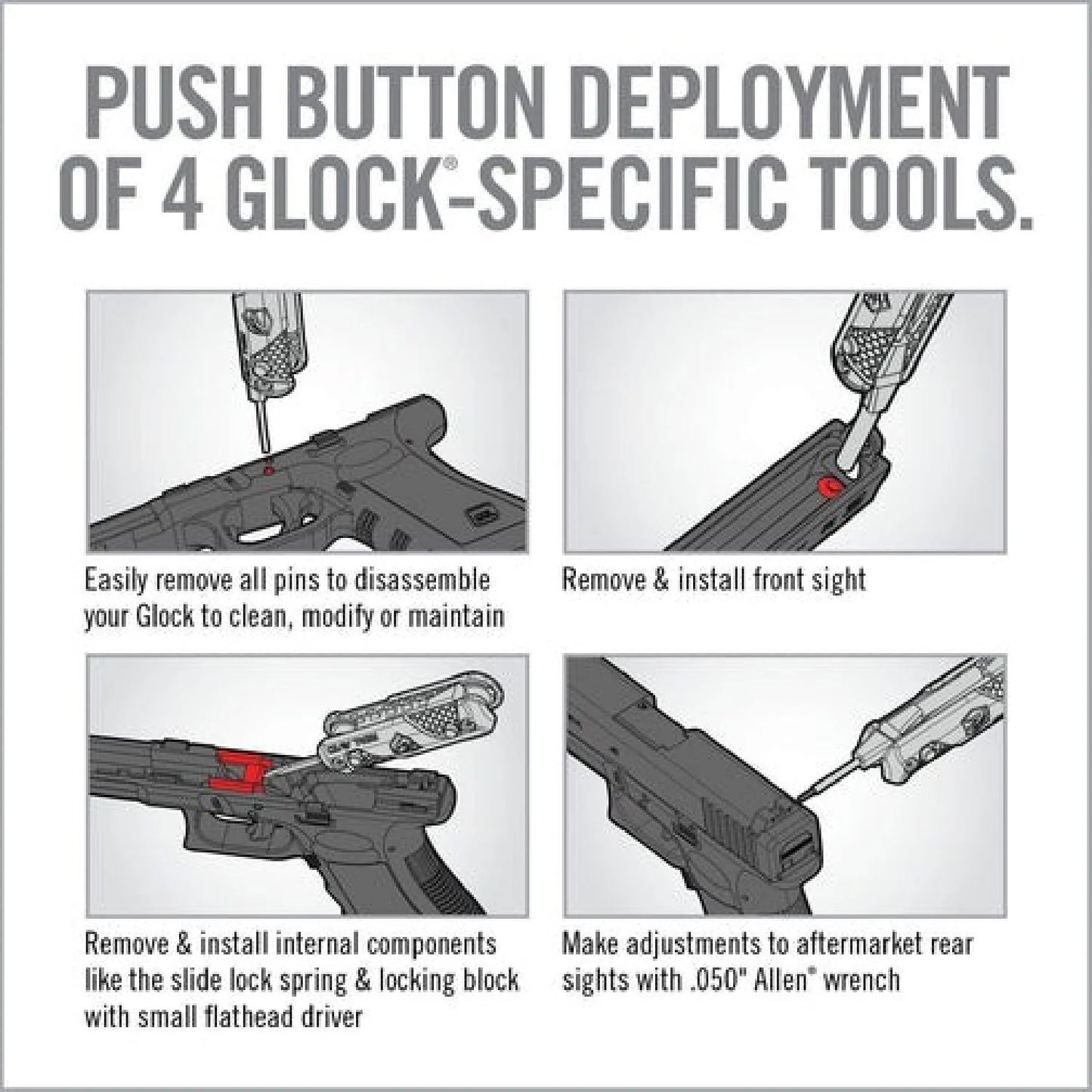 PUSH BUTTON DEPLOYMENT OF 4 GLOCK®-SPECIFIC TOOLS.

Easily remove all pins to disassemble your Glock to clean, modify or maintain

Remove & install front sight

Remove & install internal components like the slide lock spring & locking block with small flathead driver

Make adjustments to aftermarket rear sights with .050" Allen® wrench